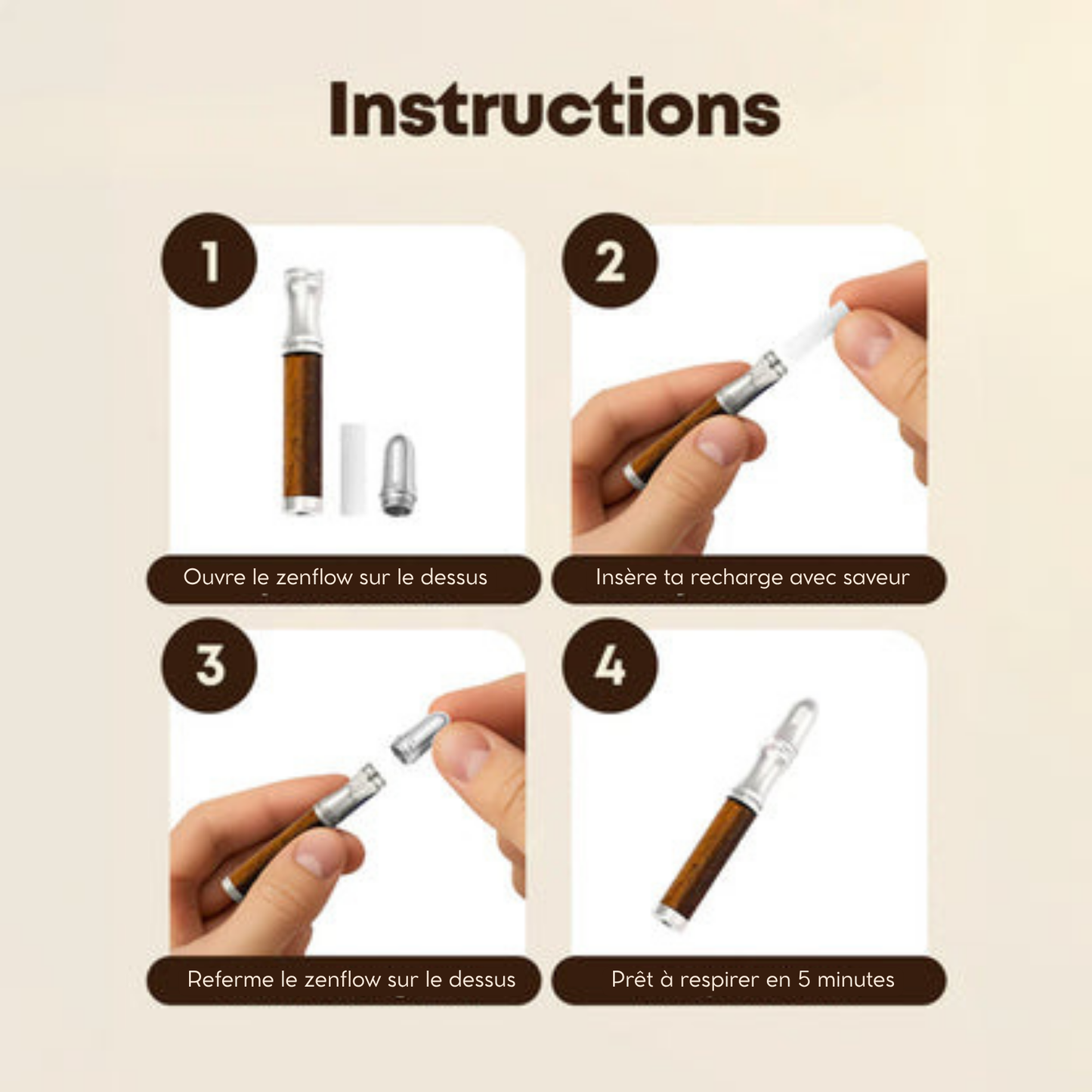 Instructions

1

Ouvre le zenflow sur le dessus

2

Insère ta recharge avec saveur

3

Referme le zenflow sur le dessus

4

Prêt à respirer en 5 minutes